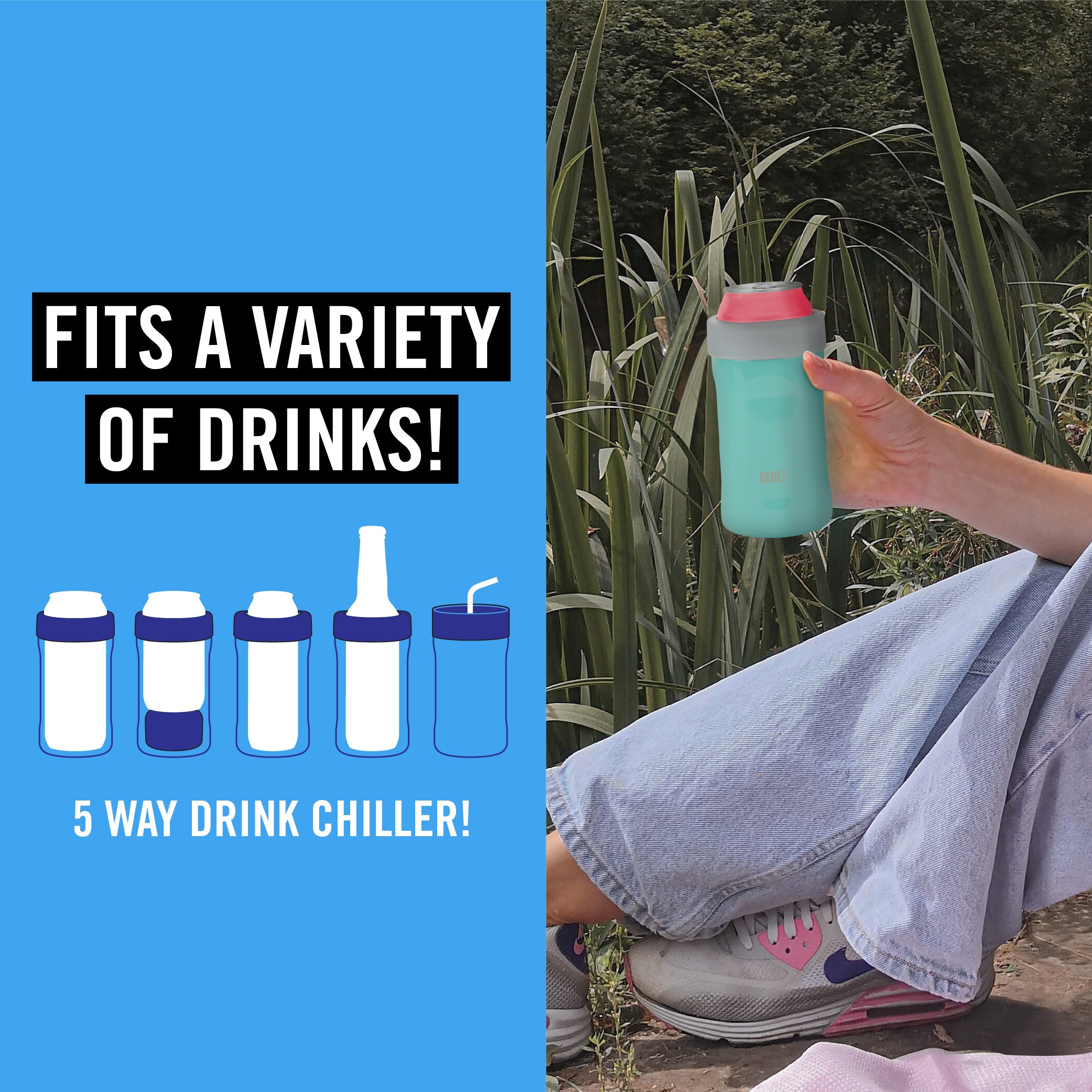 FITS A VARIETY OF DRINKS!

5 WAY DRINK CHILLER!

BUILT